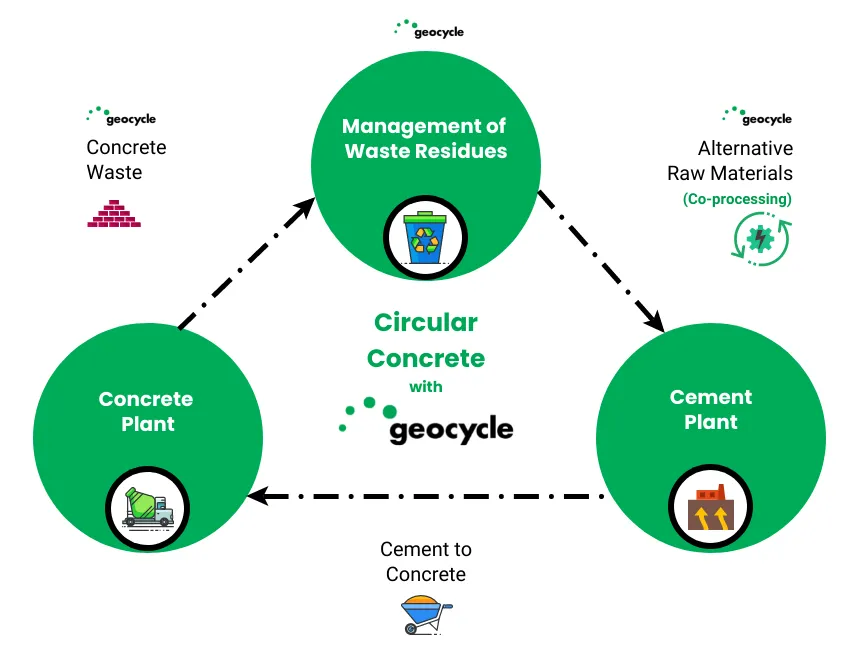 geocycle

geocycle

Concrete Waste

Management of Waste Residues

geocycle

Alternative Raw Materials

(Co-processing)

Circular Concrete

with

geocycle

Concrete Plant

Cement Plant

Cement to Concrete